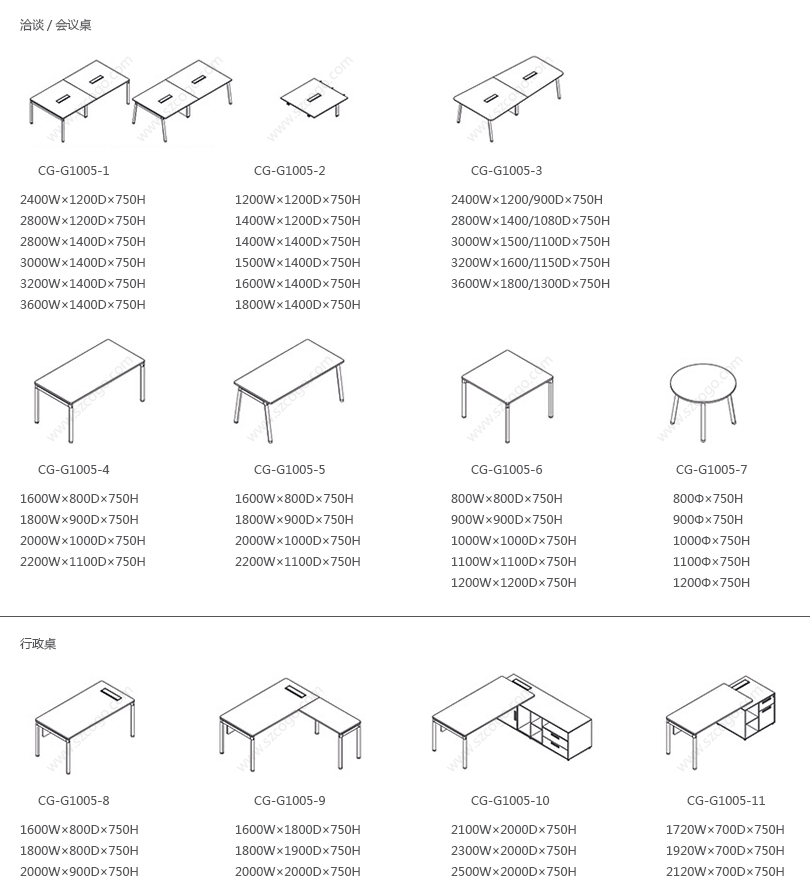 洽谈 / 会议桌

CG-G1005-1

2400W×1200D×750H
2800W×1200D×750H
2800W×1400D×750H
3000W×1400D×750H
3200W×1400D×750H
3600W×1400D×750H

CG-G1005-2

1200W×1200D×750H
1400W×1200D×750H
1400W×1400D×750H
1500W×1400D×750H
1600W×1400D×750H
1800W×1400D×750H

CG-G1005-3

2400W×1200/900D×750H
2800W×1400/1080D×750H
3000W×1500/1100D×750H
3200W×1600/1150D×750H
3600W×1800/1300D×750H

CG-G1005-4

1600W×800D×750H
1800W×900D×750H
2000W×1000D×750H
2200W×1100D×750H

CG-G1005-5

1600W×800D×750H
1800W×900D×750H
2000W×1000D×750H
2200W×1100D×750H

CG-G1005-6

800W×800D×750H
900W×900D×750H
1000W×1000D×750H
1100W×1100D×750H
1200W×1200D×750H

CG-G1005-7

800Φ×750H
900Φ×750H
1000Φ×750H
1100Φ×750H
1200Φ×750H

行政桌

CG-G1005-8

1600W×800D×750H
1800W×800D×750H
2000W×900D×750H

CG-G1005-9

1600W×1800D×750H
1800W×1900D×750H
2000W×2000D×750H

CG-G1005-10

2100W×2000D×750H
2300W×2000D×750H
2500W×2000D×750H

CG-G1005-11

1720W×700D×750H
1920W×700D×750H
2120W×700D×750H