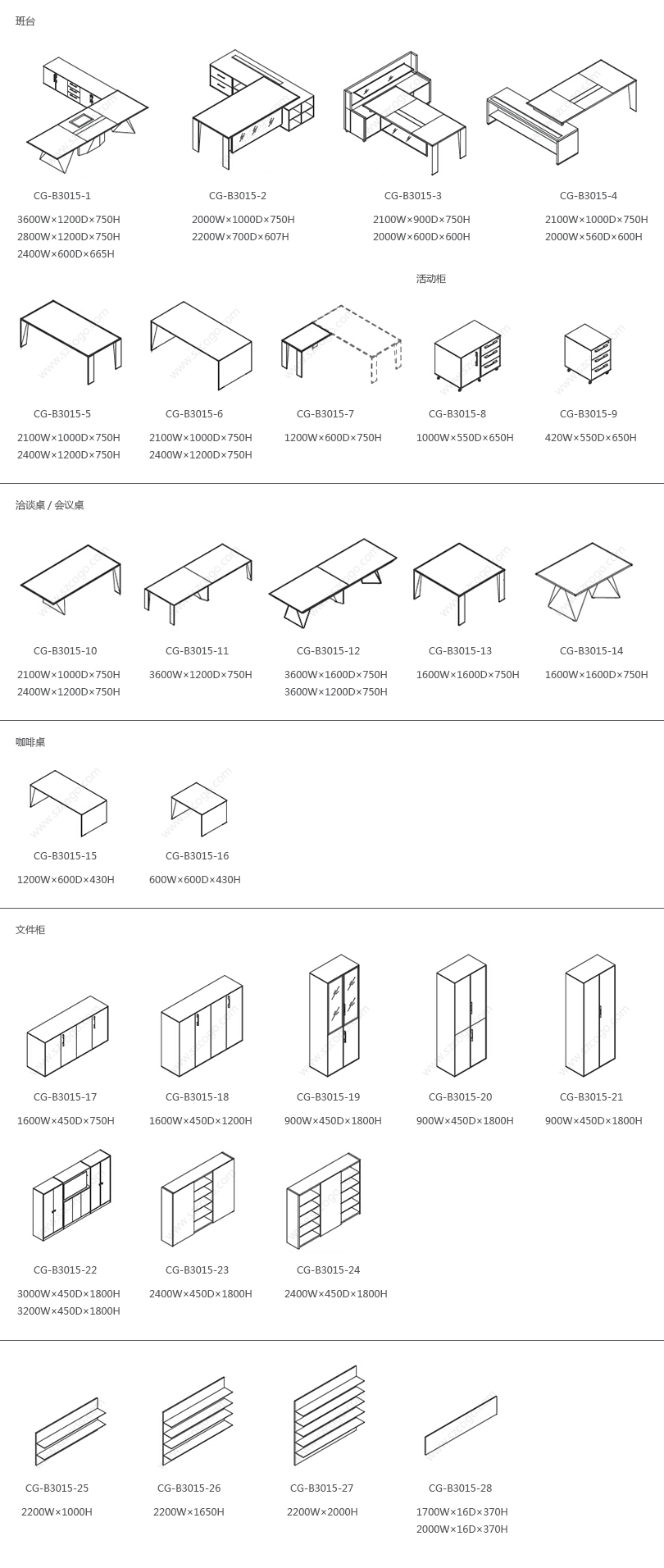 班台

CG-B3015-1
3600W×1200D×750H
2800W×1200D×750H
2400W×600D×665H

CG-B3015-2
2000W×1000D×750H
2200W×700D×607H

CG-B3015-3
2100W×900D×750H
2000W×600D×600H

CG-B3015-4
2100W×1000D×750H
2000W×560D×600H

活动柜

CG-B3015-5
2100W×1000D×750H
2400W×1200D×750H

CG-B3015-6
2100W×1000D×750H
2400W×1200D×750H

CG-B3015-7
1200W×600D×750H

CG-B3015-8
1000W×550D×650H

CG-B3015-9
420W×550D×650H

洽谈桌 / 会议桌

CG-B3015-10
2100W×1000D×750H
2400W×1200D×750H

CG-B3015-11
3600W×1200D×750H

CG-B3015-12
3600W×1600D×750H
3600W×1200D×750H

CG-B3015-13
1600W×1600D×750H

CG-B3015-14
1600W×1600D×750H

咖啡桌

CG-B3015-15
1200W×600D×430H

CG-B3015-16
600W×600D×430H

文件柜

CG-B3015-17
1600W×450D×750H

CG-B3015-18
1600W×450D×1200H

CG-B3015-19
900W×450D×1800H

CG-B3015-20
900W×450D×1800H

CG-B3015-21
900W×450D×1800H

CG-B3015-22
3000W×450D×1800H
3200W×450D×1800H

CG-B3015-23
2400W×450D×1800H

CG-B3015-24
2400W×450D×1800H

CG-B3015-25
2200W×1000H

CG-B3015-26
2200W×1650H

CG-B3015-27
2200W×2000H

CG-B3015-28
1700W×16D×370H
2000W×16D×370H