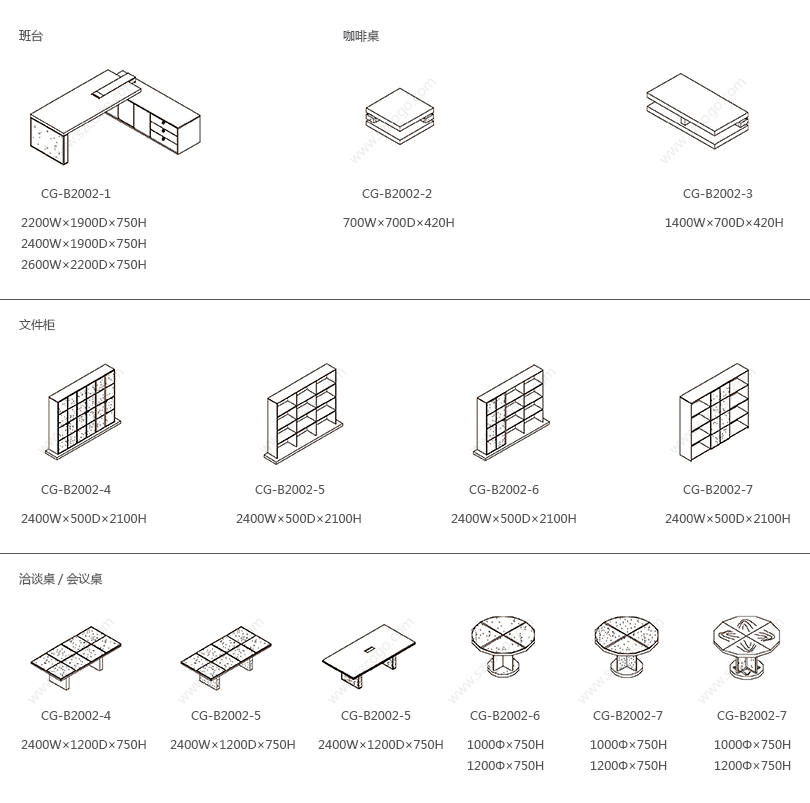 班台

CG-B2002-1
2200W×1900D×750H
2400W×1900D×750H
2600W×2200D×750H

咖啡桌

CG-B2002-2
700W×700D×420H

CG-B2002-3
1400W×700D×420H

文件柜

CG-B2002-4
2400W×500D×2100H

CG-B2002-5
2400W×500D×2100H

CG-B2002-6
2400W×500D×2100H

CG-B2002-7
2400W×500D×2100H

洽谈桌 / 会议桌

CG-B2002-4
2400W×1200D×750H

CG-B2002-5
2400W×1200D×750H

CG-B2002-5
2400W×1200D×750H

CG-B2002-6
1000Φ×750H
1200Φ×750H

CG-B2002-7
1000Φ×750H
1200Φ×750H

CG-B2002-7
1000Φ×750H
1200Φ×750H