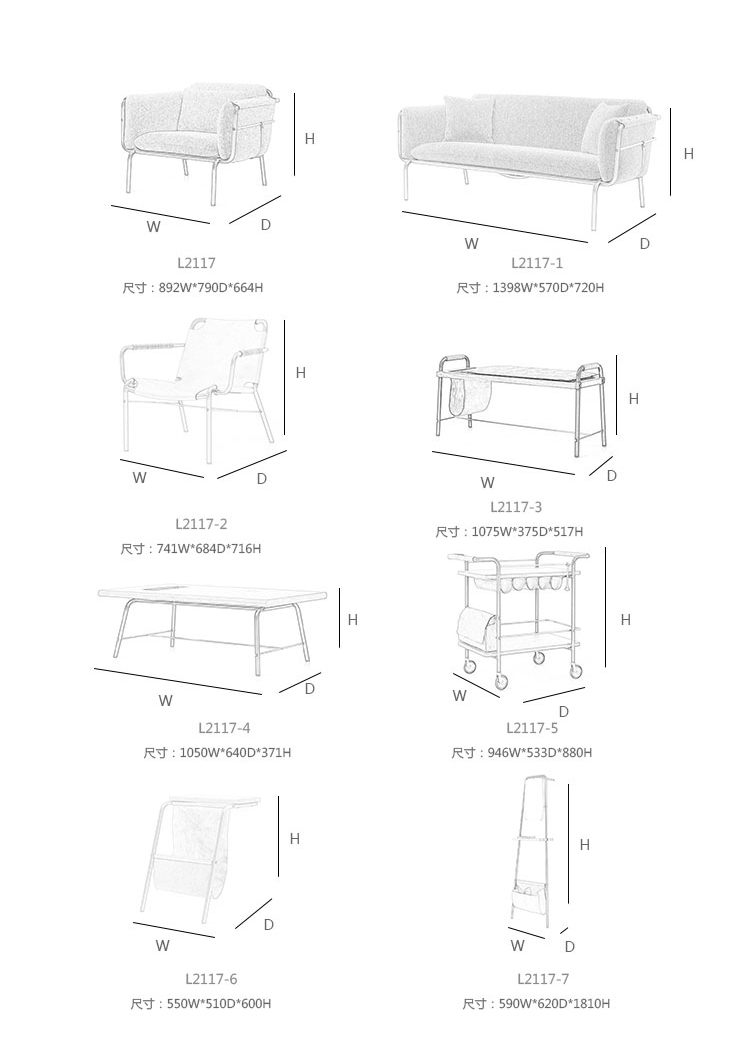 H
W
D
L2117
尺寸：892W*790D*664H

H
W
D
L2117-1
尺寸：1398W*570D*720H

H
W
D
L2117-2
尺寸：741W*684D*716H

H
W
D
L2117-3
尺寸：1075W*375D*517H

H
W
D
L2117-4
尺寸：1050W*640D*371H

H
W
D
L2117-5
尺寸：946W*533D*880H

H
W
D
L2117-6
尺寸：550W*510D*600H

H
W
D
L2117-7
尺寸：590W*620D*1810H